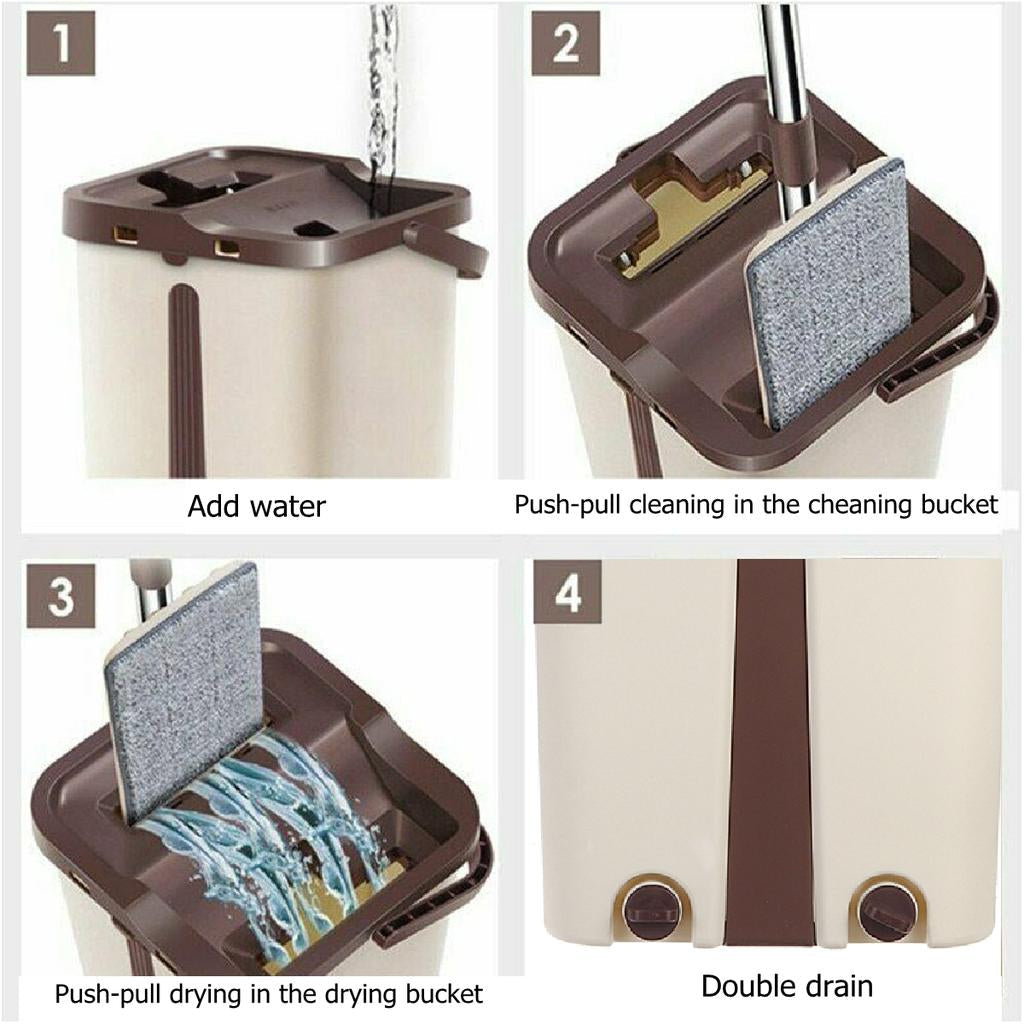 1

Add water

2

Push-pull cleaning in the cheaning bucket

3

Push-pull drying in the drying bucket

4

Double drain