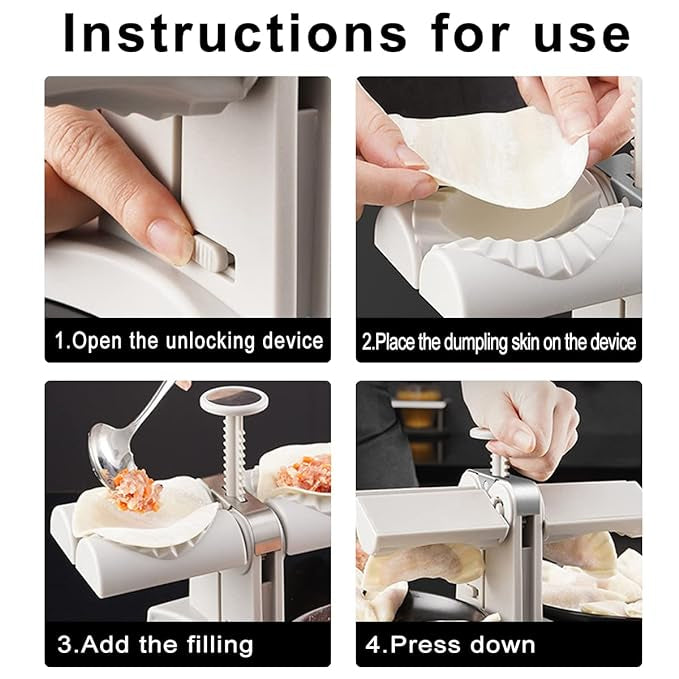 Instructions for use

1.Open the unlocking device

2.Place the dumpling skin on the device

3.Add the filling

4.Press down